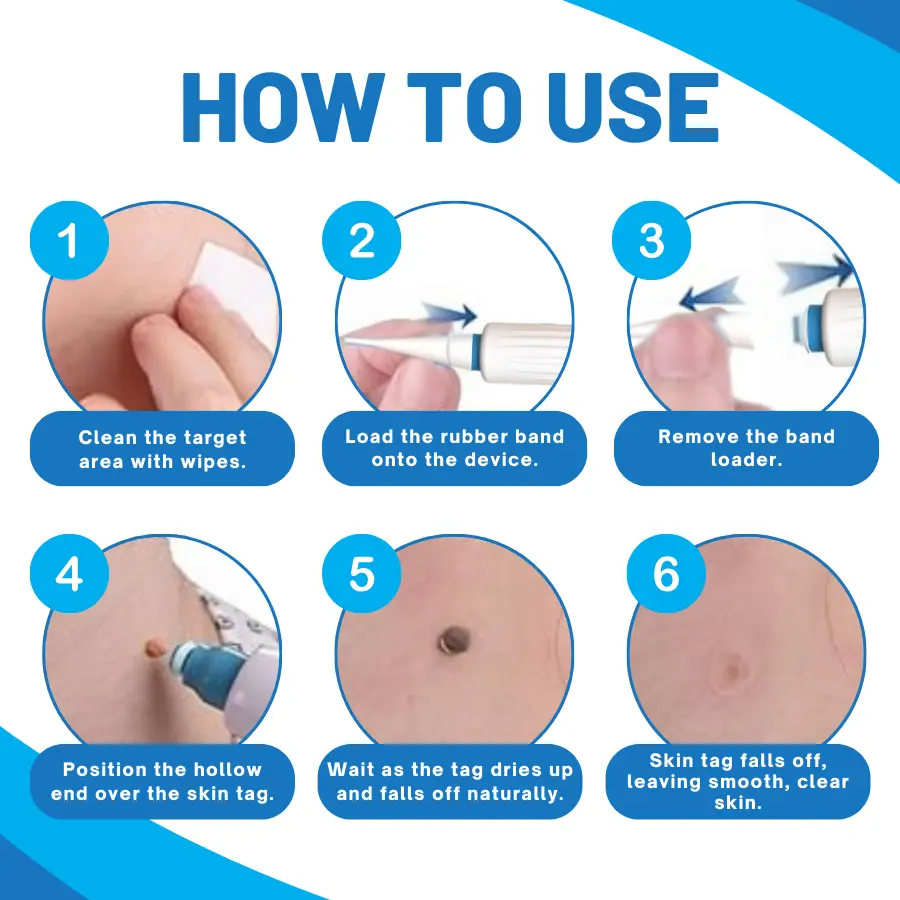 HOW TO USE

1
Clean the target area with wipes.

2
Load the rubber band onto the device.

3
Remove the band loader.

4
Position the hollow end over the skin tag.

5
Wait as the tag dries up and falls off naturally.

6
Skin tag falls off, leaving smooth, clear skin.